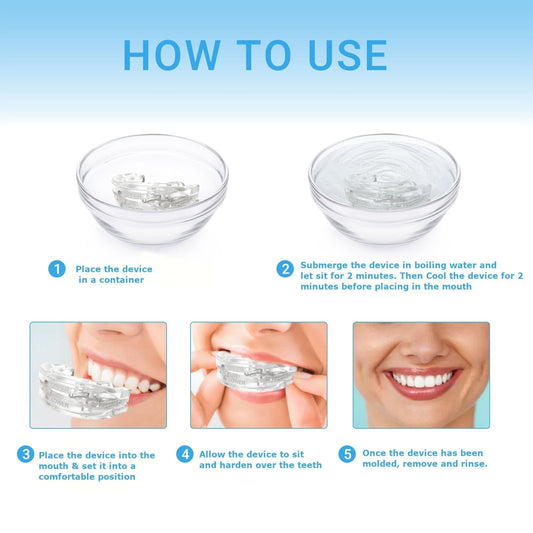 HOW TO USE

1 Place the device in a container

2 Submerge the device in boiling water and let sit for 2 minutes. Then Cool the device for 2 minutes before placing in the mouth

3 Place the device into the mouth & set it into a comfortable position

4 Allow the device to sit and harden over the teeth

5 Once the device has been molded, remove and rinse.